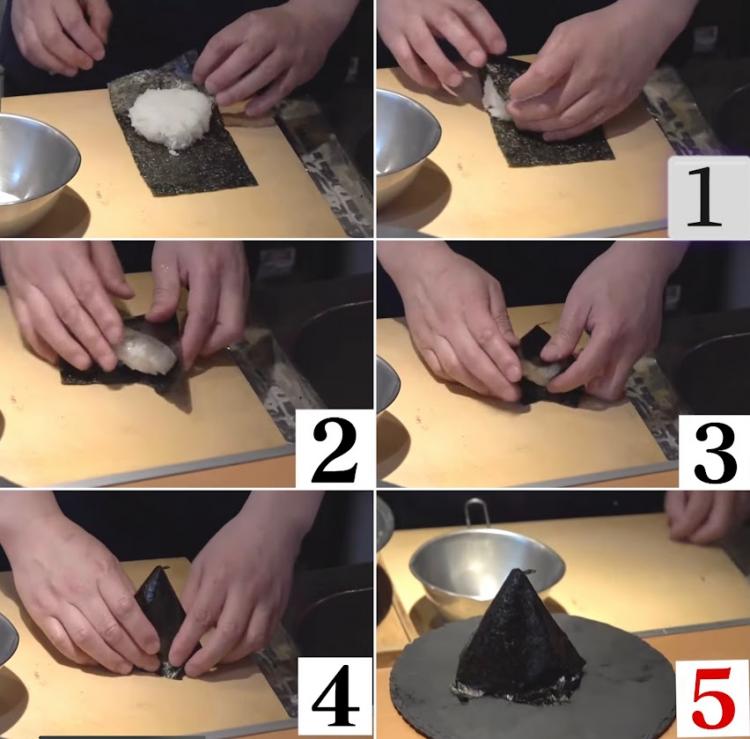 1

2

3

4

5